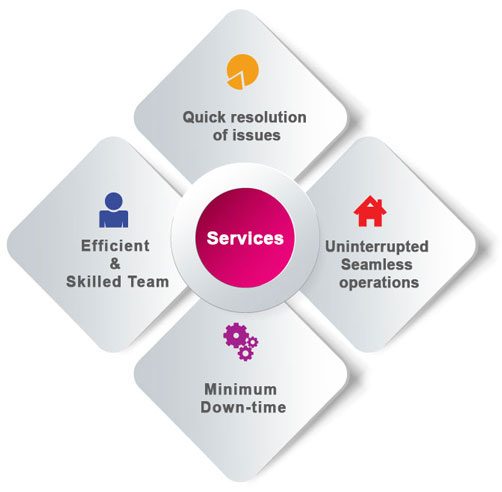 Quick resolution of issues

Efficient & Skilled Team

Services

Uninterrupted Seamless operations

Minimum Down-time